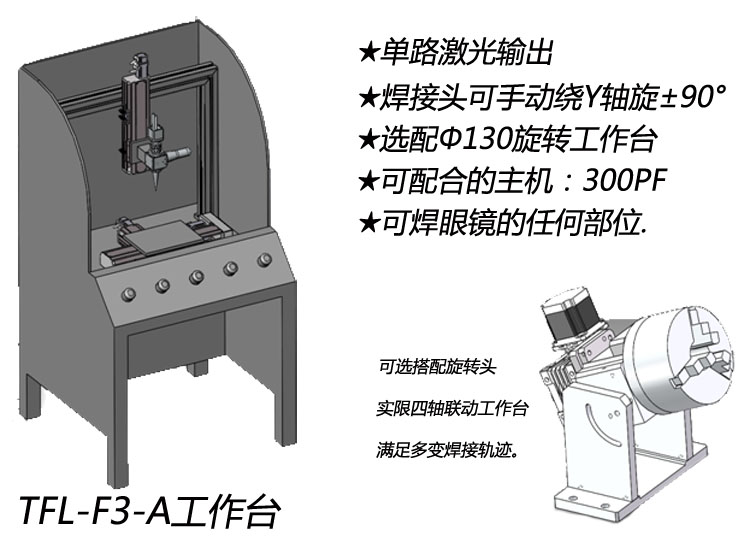 ★单路激光输出

★焊接头可手动绕Y轴旋±90°

★选配Φ130旋转工作台

★可配合的主机：300PF

★可焊眼镜的任何部位.

可选搭配旋转头

实限四轴联动工作台

满足多变焊接轨迹。

TFL-F3-A工作台